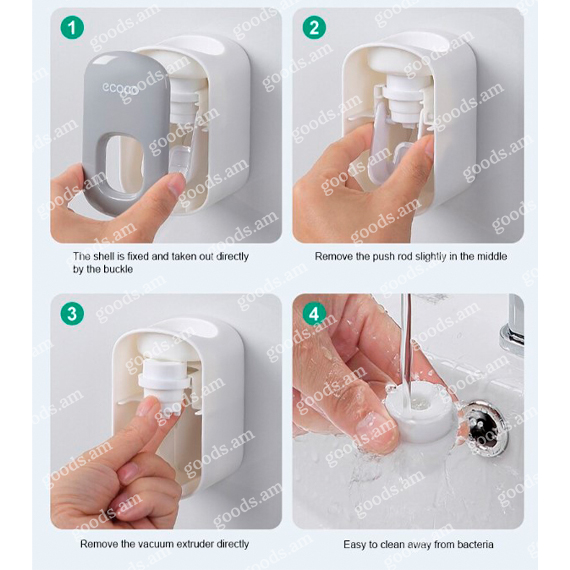 1

ecoco

The shell is fixed and taken out directly by the buckle

2

Remove the push rod slightly in the middle

3

Remove the vacuum extruder directly

4

Easy to clean away from bacteria

goods.am