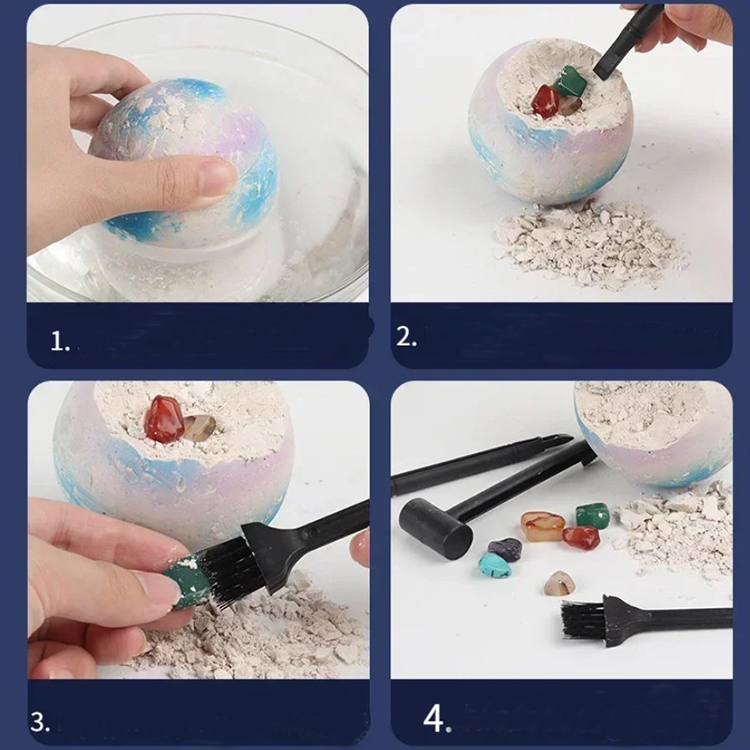 1.

2.

3.

4.